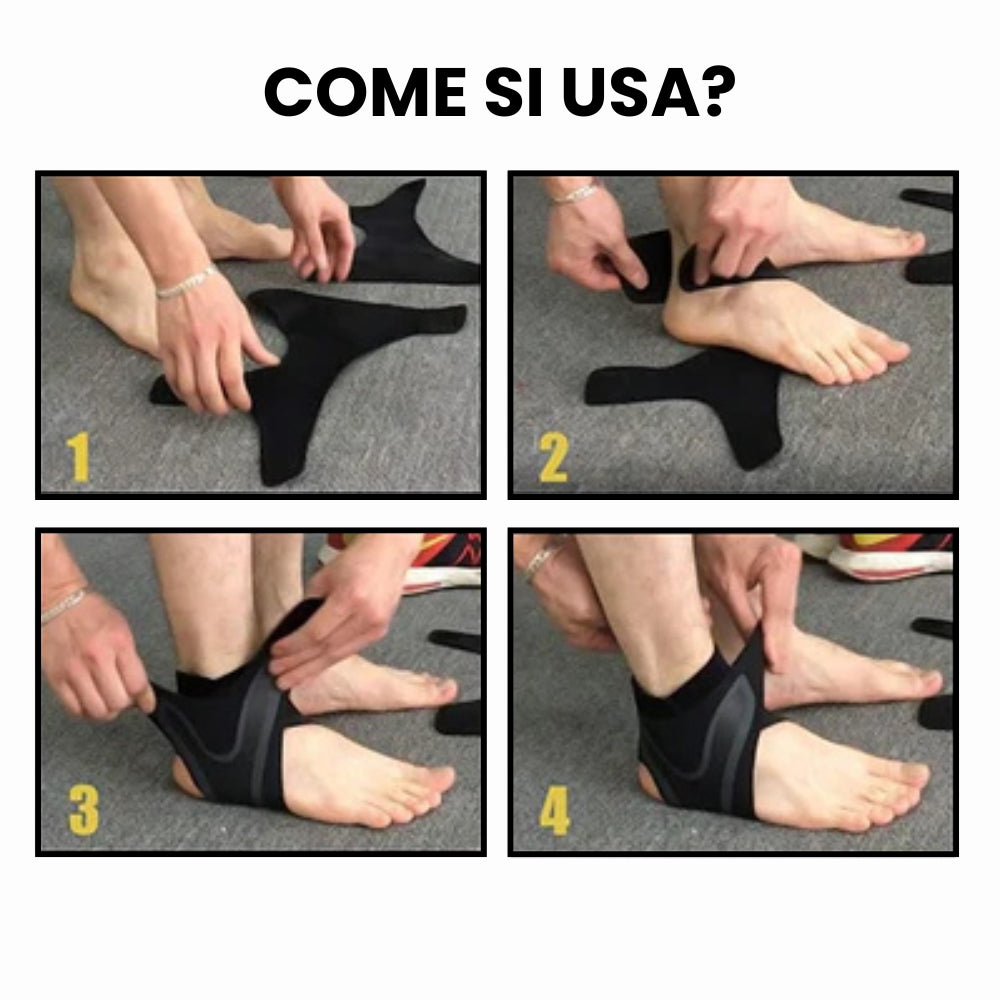 COME SI USA?

1

2

3

4